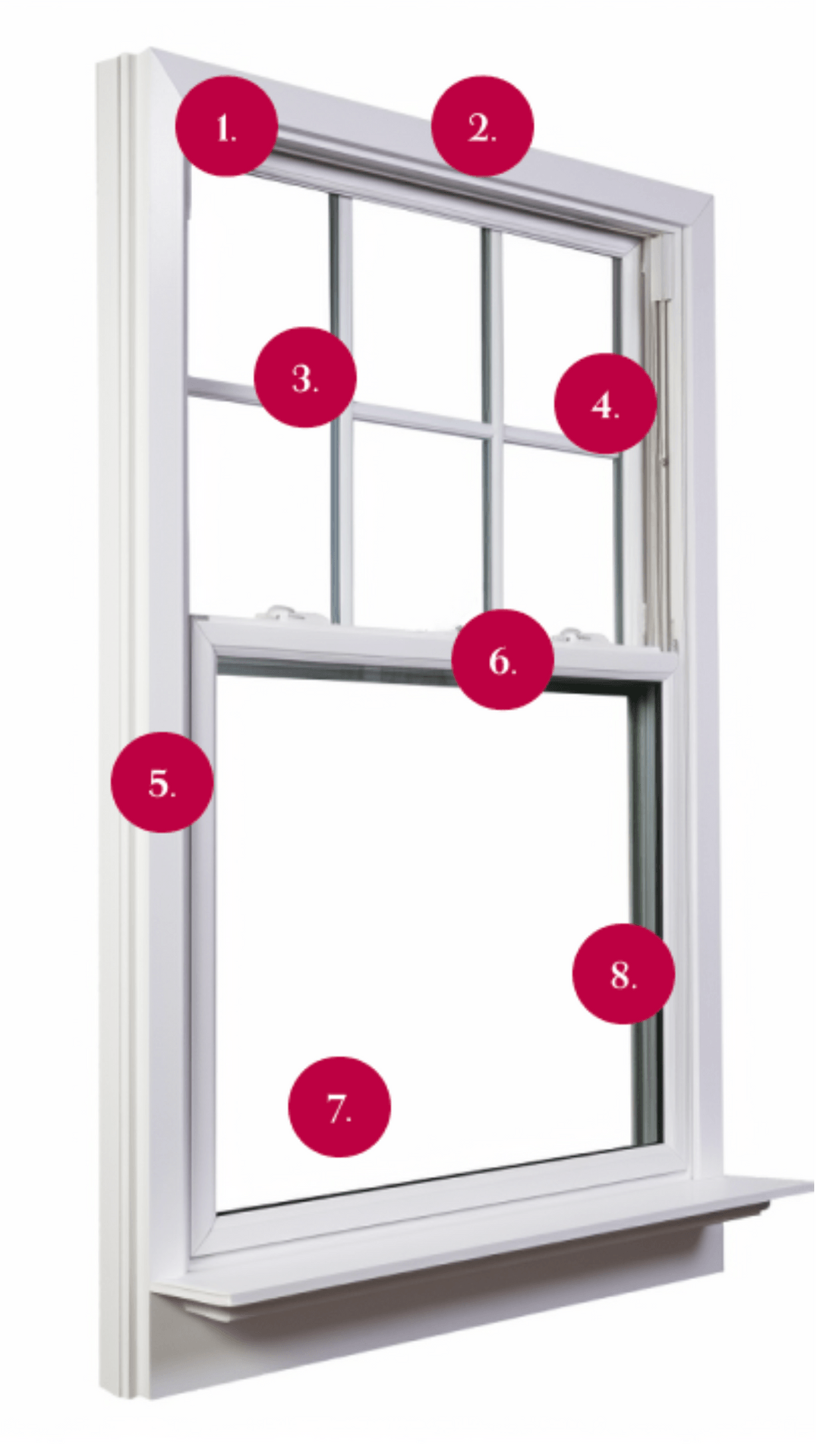 1.
2.
3.
4.
6.
5.
8.
7.